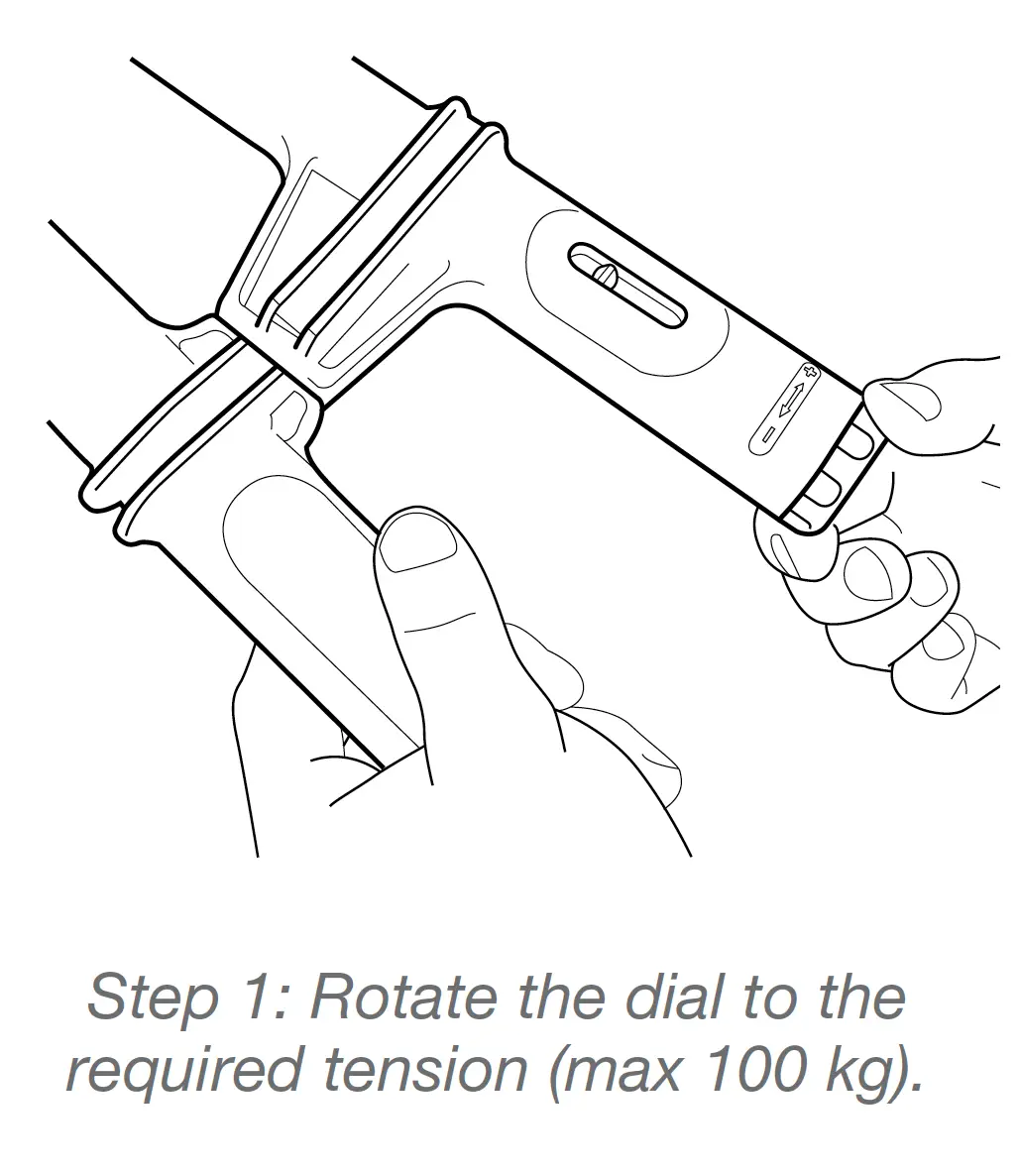 +
−

Step 1: Rotate the dial to the required tension (max 100 kg).